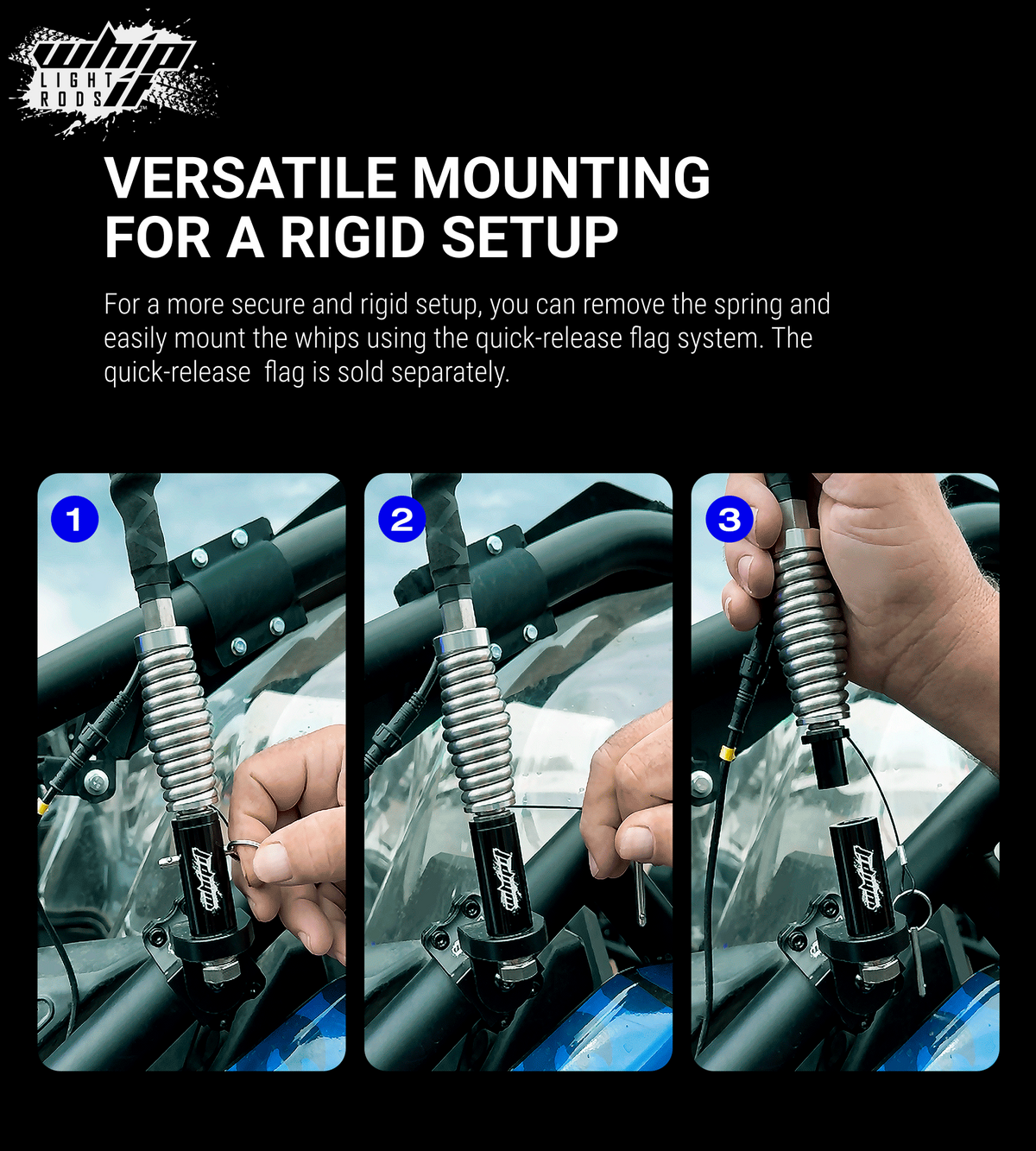 whip
LIGHT
RODS

VERSATILE MOUNTING
FOR A RIGID SETUP

For a more secure and rigid setup, you can remove the spring and easily mount the whips using the quick-release flag system. The quick-release flag is sold separately.

1

2

3